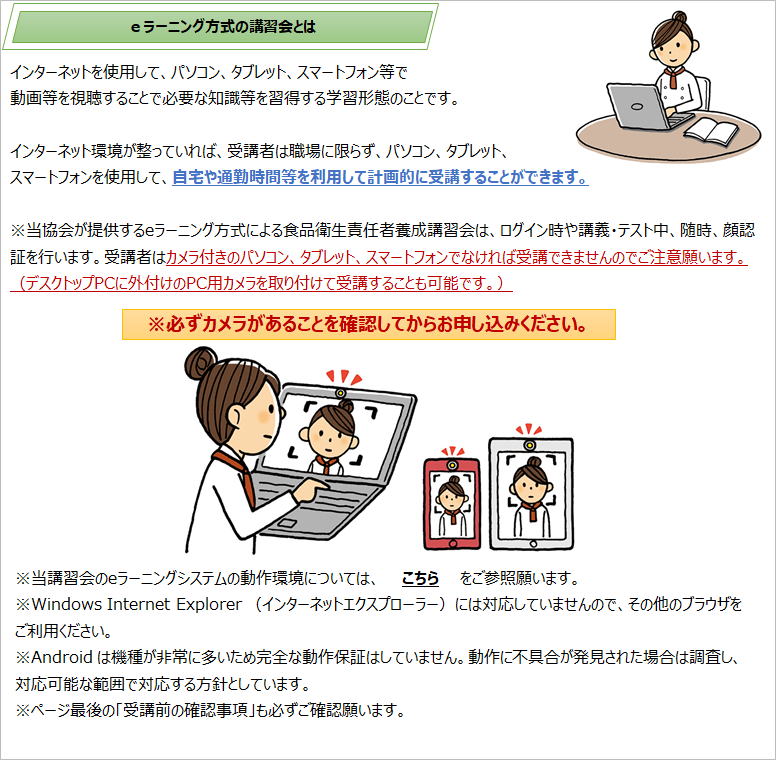 eラーニング方式の講習会とは

インターネットを使用して、パソコン、タブレット、スマートフォン等で動画等を視聴することで必要な知識等を習得する学習形態のことです。

インターネット環境が整っていれば、受講者は職場に限らず、パソコン、タブレット、スマートフォンを使用して、自宅や通勤時間等を利用して計画的に受講することができます。

※当協会が提供するeラーニング方式による食品衛生責任者養成講習会は、ログイン時や講義・テスト中、随時、顔認証を行います。受講者はカメラ付きのパソコン、タブレット、スマートフォンでなければ受講できませんのでご注意願います。（デスクトップPCに外付けのPC用カメラを取り付けて受講することも可能です。）

※必ずカメラがあることを確認してからお申し込みください。

※当講習会のeラーニングシステムの動作環境については、 こちら をご参照願います。
※Windows Internet Explorer （インターネットエクスプローラー）には対応していませんので、その他のブラウザをご利用ください。
※Android は機種が非常に多いため完全な動作保証はしていません。動作に不具合が発見された場合は調査し、対応可能な範囲で対応する方針としています。
※ページ最後の「受講前の確認事項」も必ずご確認願います。